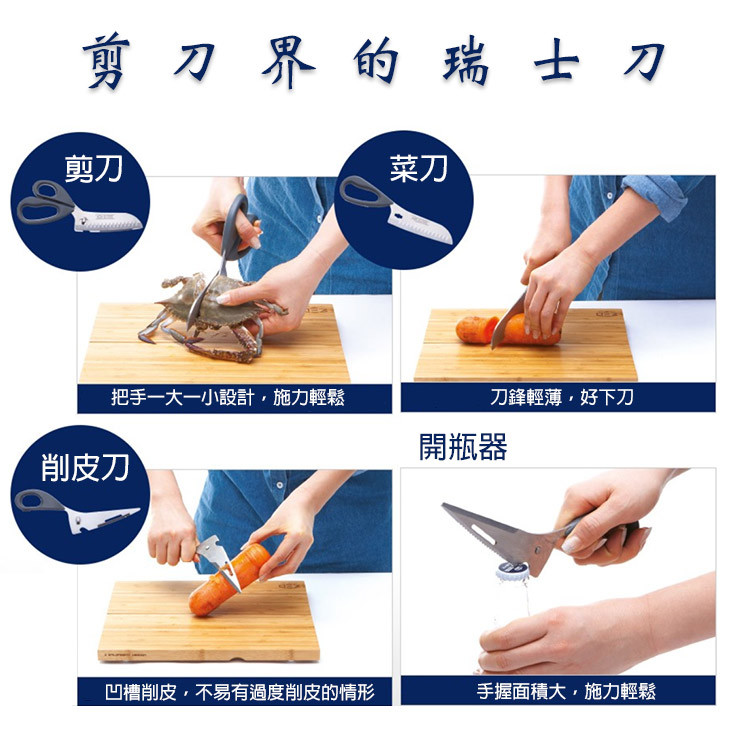 剪刀界的瑞士刀

剪刀

把手一大一小設計，施力輕鬆

菜刀

刀鋒輕薄，好下刀

削皮刀

凹槽削皮，不易有過度削皮的情形

開瓶器

手握面積大，施力輕鬆