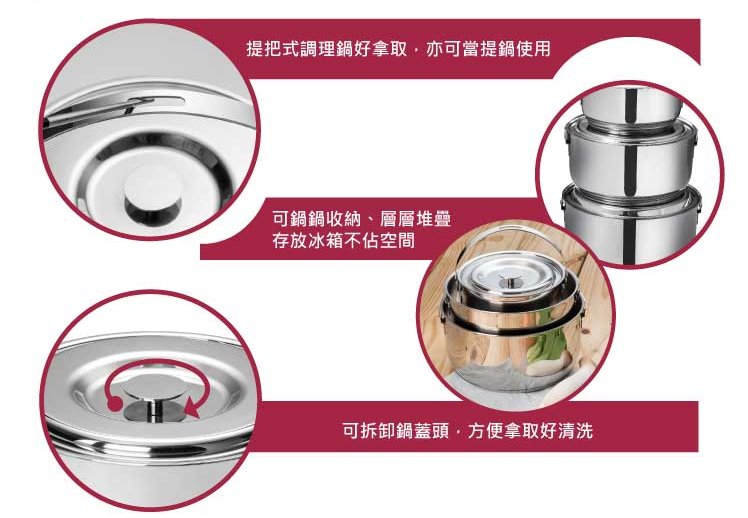 提把式調理鍋好拿取，亦可當提鍋使用

可鍋鍋收納、層層堆疊
存放冰箱不佔空間

可拆卸鍋蓋頭，方便拿取好清洗