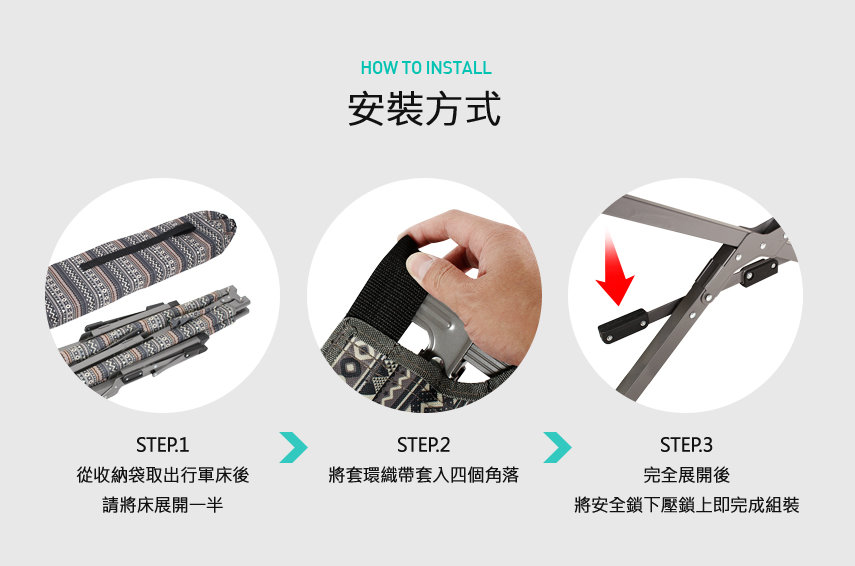 HOW TO INSTALL
安裝方式

STEP.1
從收納袋取出行軍床後
請將床展開一半

STEP.2
將套環織帶套入四個角落

STEP.3
完全展開後
將安全鎖下壓鎖上即完成組裝