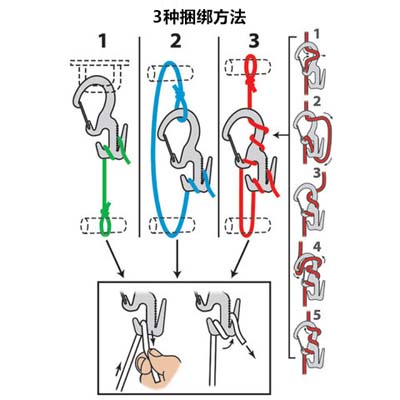 3种捆绑方法

1

2

3

1

2

3

4

5