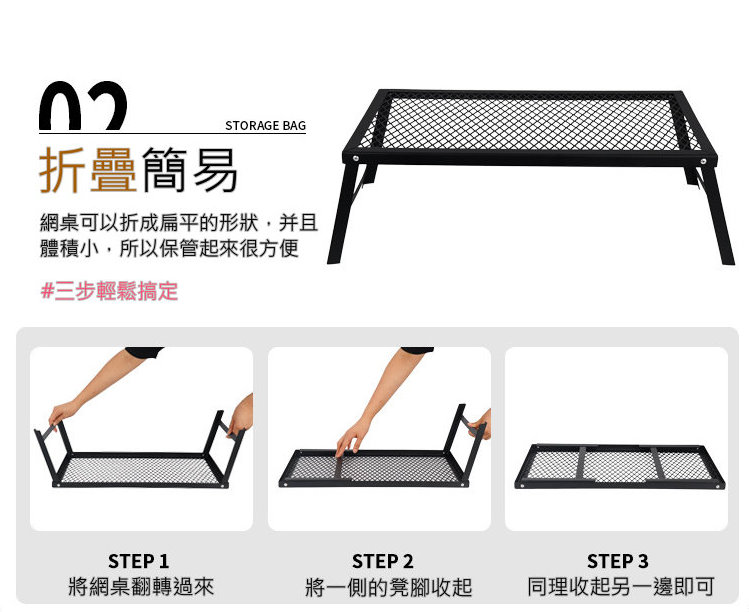 02

STORAGE BAG

折疊簡易

網桌可以折成扁平的形狀，并且體積小，所以保管起來很方便

#三步輕鬆搞定

STEP 1
將網桌翻轉過來

STEP 2
將一側的凳腳收起

STEP 3
同理收起另一邊即可