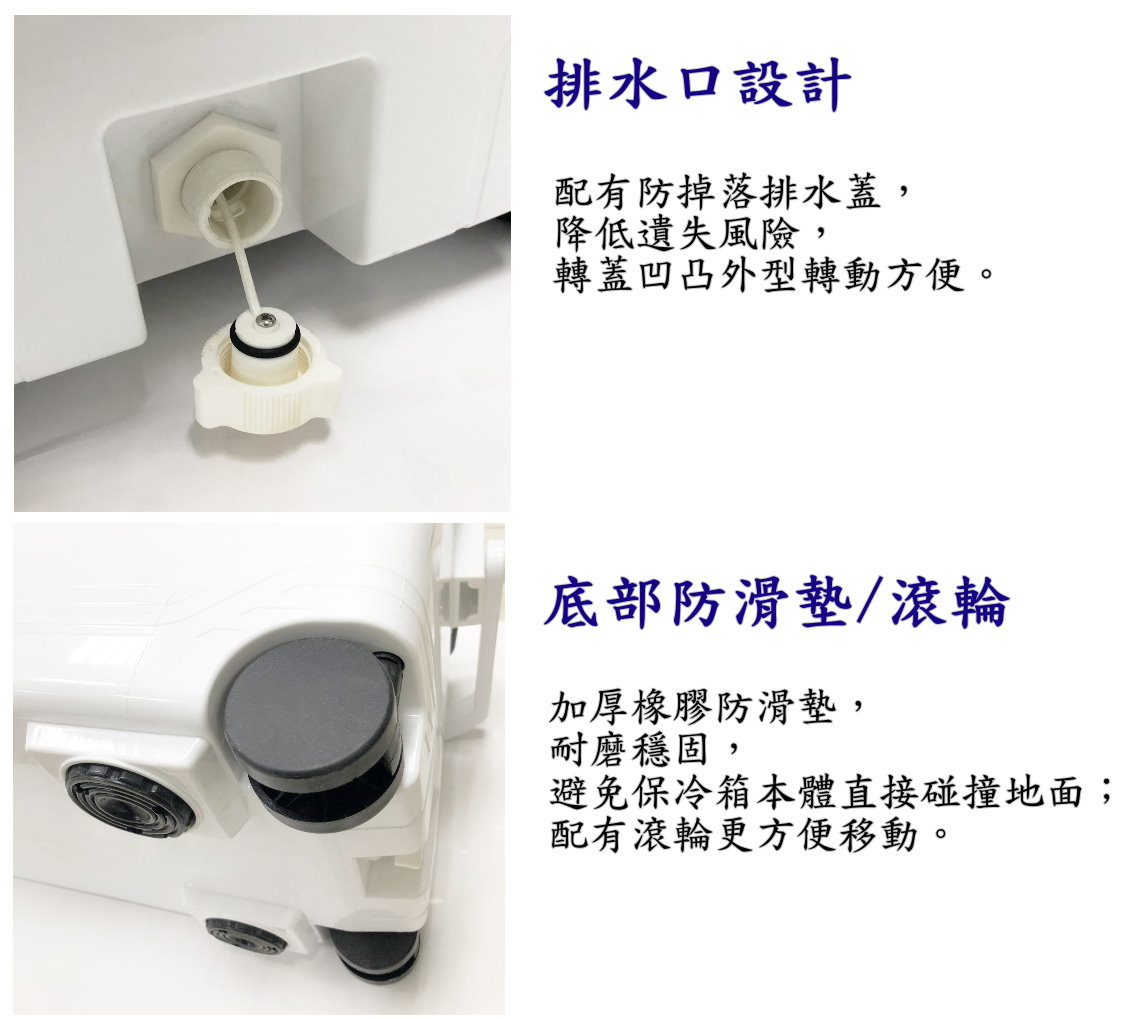 排水口設計

配有防掉落排水蓋，
降低遺失風險，
轉蓋凹凸外型轉動方便。

底部防滑墊/滾輪

加厚橡膠防滑墊，
耐磨穩固，
避免保冷箱本體直接碰撞地面；
配有滾輪更方便移動。