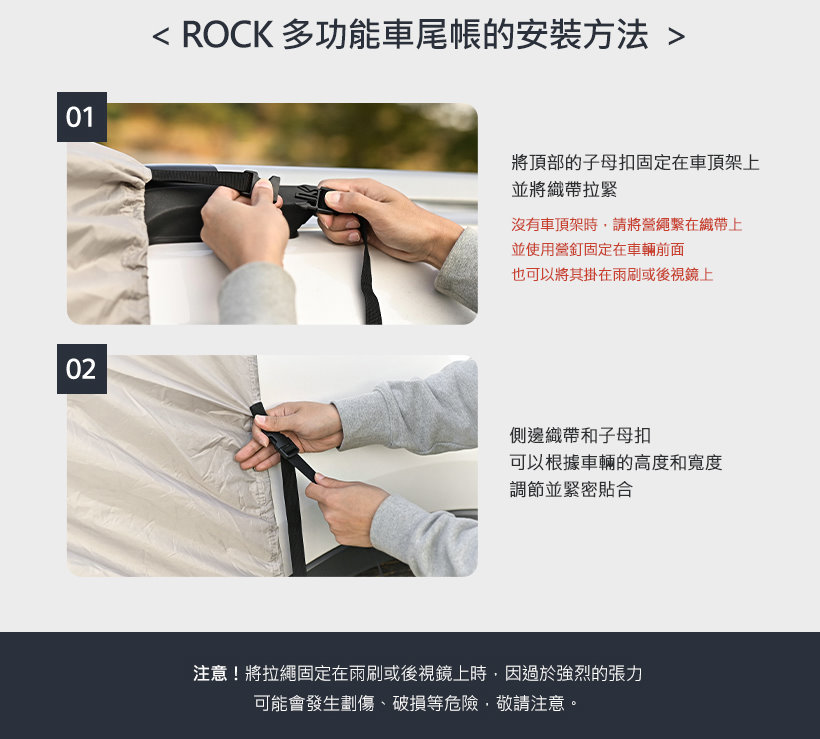 < ROCK 多功能車尾帳的安裝方法 >

01

將頂部的子母扣固定在車頂架上
並將織帶拉緊

沒有車頂架時，請將營繩繫在織帶上
並使用營釘固定在車輛前面
也可以將其掛在雨刷或後視鏡上

02

側邊織帶和子母扣
可以根據車輛的高度和寬度
調節並緊密貼合

注意！將拉繩固定在雨刷或後視鏡上時，因過於強烈的張力
可能會發生劃傷、破損等危險，敬請注意。